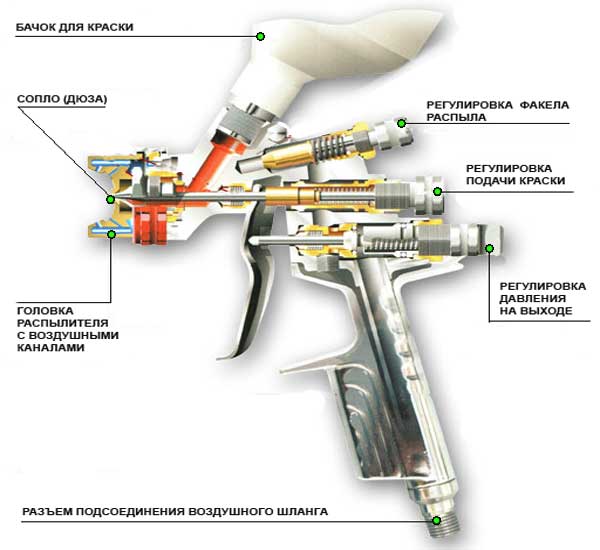 БАЧОК ДЛЯ КРАСКИ

СОПЛО (ДЮЗА)

РЕГУЛИРОВКА ФАКЕЛА РАСПЫЛА

РЕГУЛИРОВКА ПОДАЧИ КРАСКИ

РЕГУЛИРОВКА ДАВЛЕНИЯ НА ВЫХОДЕ

ГОЛОВКА РАСПЫЛИТЕЛЯ С ВОЗДУШНЫМИ КАНАЛАМИ

РАЗЪЕМ ПОДСОЕДИНЕНИЯ ВОЗДУШНОГО ШЛАНГА